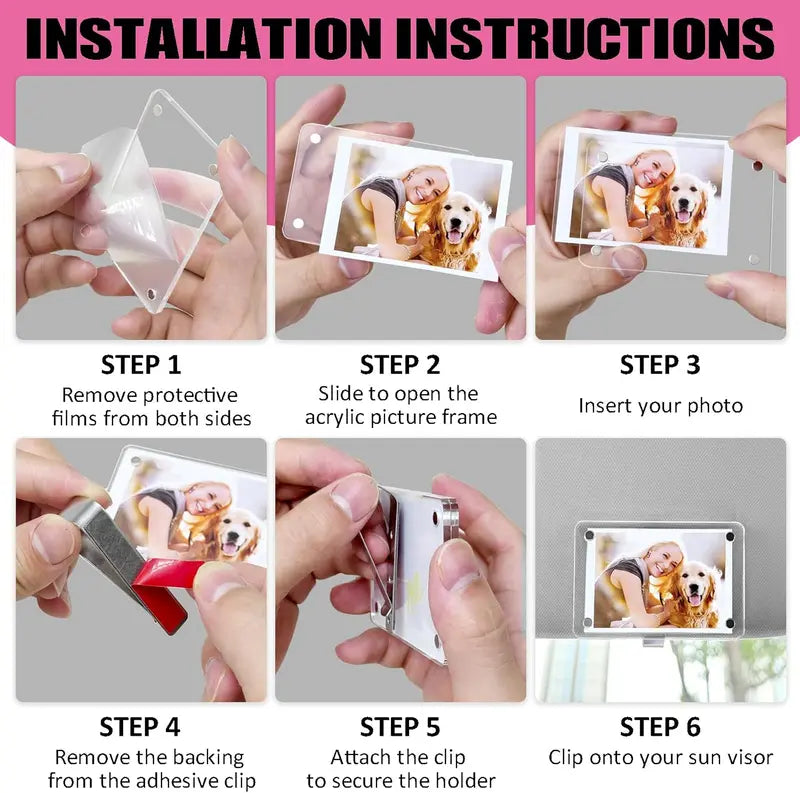 INSTALLATION INSTRUCTIONS

STEP 1
Remove protective films from both sides

STEP 2
Slide to open the acrylic picture frame

STEP 3
Insert your photo

STEP 4
Remove the backing from the adhesive clip

STEP 5
Attach the clip to secure the holder

STEP 6
Clip onto your sun visor